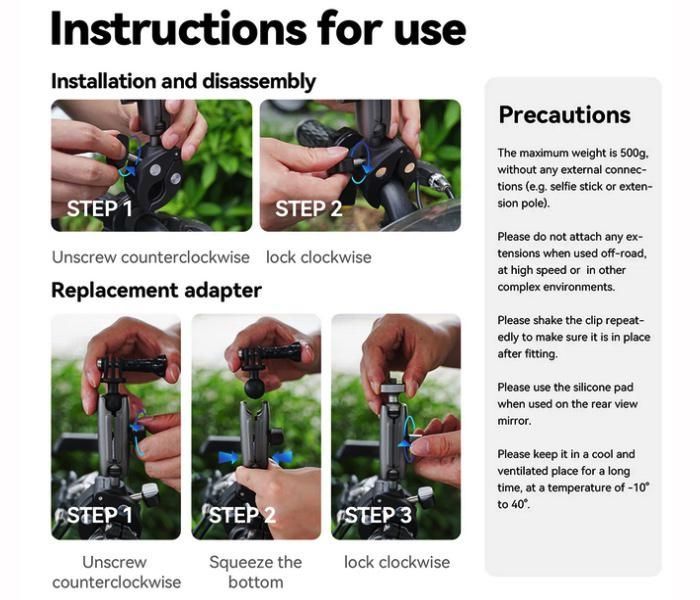 Instructions for use

Installation and disassembly

STEP 1

STEP 2

Unscrew counterclockwise lock clockwise

Replacement adapter

STEP 1

STEP 2

STEP 3

Unscrew counterclockwise

Squeeze the bottom

lock clockwise

Precautions

The maximum weight is 500g, without any external connections (e.g. selfie stick or extension pole).

Please do not attach any extensions when used off-road, at high speed or in other complex environments.

Please shake the clip repeatedly to make sure it is in place after fitting.

Please use the silicone pad when used on the rear view mirror.

Please keep it in a cool and ventilated place for a long time, at a temperature of -10° to 40°.