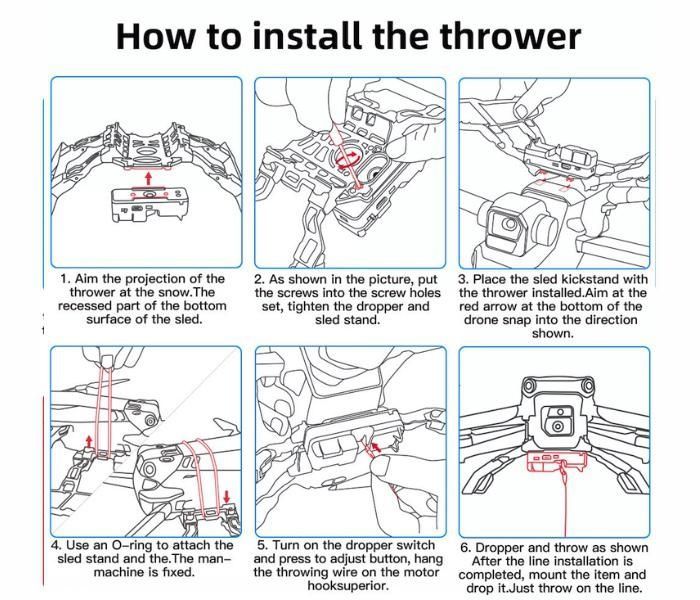 How to install the thrower

1. Aim the projection of the thrower at the snow.The recessed part of the bottom surface of the sled.

2. As shown in the picture, put the screws into the screw holes set, tighten the dropper and sled stand.

3. Place the sled kickstand with the thrower installed.Aim at the red arrow at the bottom of the drone snap into the direction shown.

4. Use an O-ring to attach the sled stand and the.The man-machine is fixed.

5. Turn on the dropper switch and press to adjust button, hang the throwing wire on the motor hooksuperior.

6. Dropper and throw as shown After the line installation is completed, mount the item and drop it.Just throw on the line.