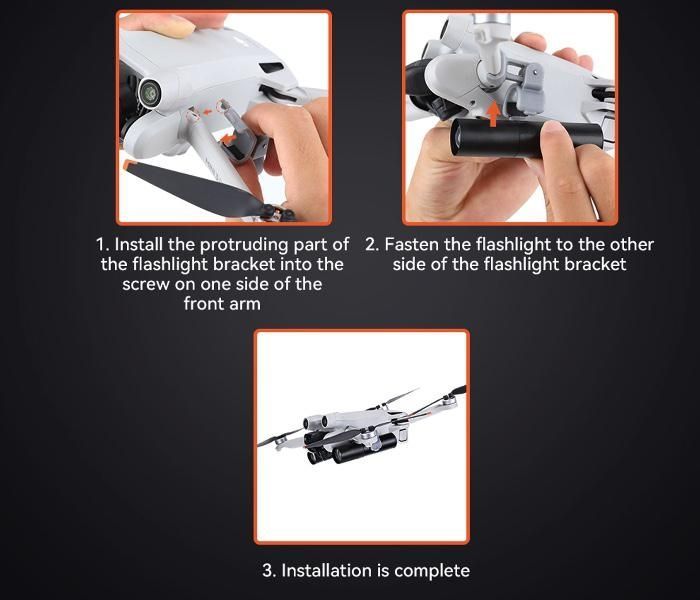 1. Install the protruding part of the flashlight bracket into the screw on one side of the front arm

2. Fasten the flashlight to the other side of the flashlight bracket

3. Installation is complete