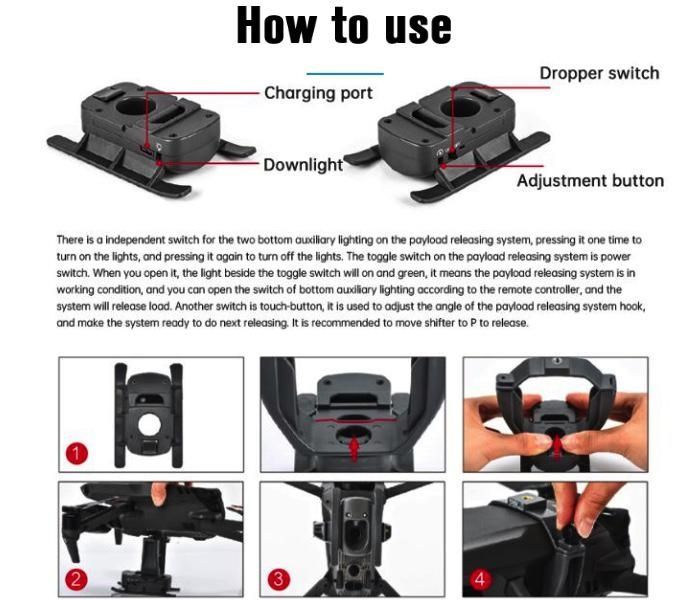 How to use

Charging port

Downlight

Dropper switch

Adjustment button

There is a independent switch for the two bottom auxiliary lighting on the payload releasing system, pressing it one time to turn on the lights, and pressing it again to turn off the lights. The toggle switch on the payload releasing system is power switch. When you open it, the light beside the toggle switch will on and green, it means the payload releasing system is in working condition, and you can open the switch of bottom auxiliary lighting according to the remote controller, and the system will release load. Another switch is touch-button, it is used to adjust the angle of the payload releasing system hook, and make the system ready to do next releasing. It is recommended to move shifter to P to release.

1

2

3

4