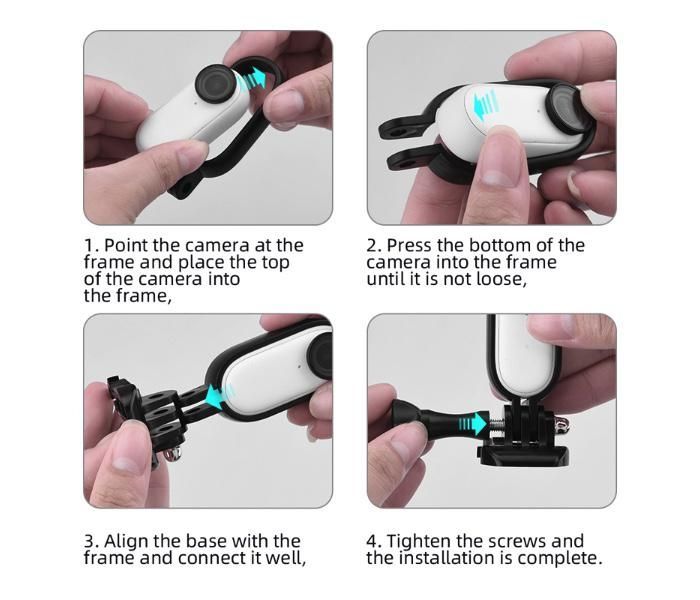 1. Point the camera at the frame and place the top of the camera into the frame,

2. Press the bottom of the camera into the frame until it is not loose,

3. Align the base with the frame and connect it well,

4. Tighten the screws and the installation is complete.