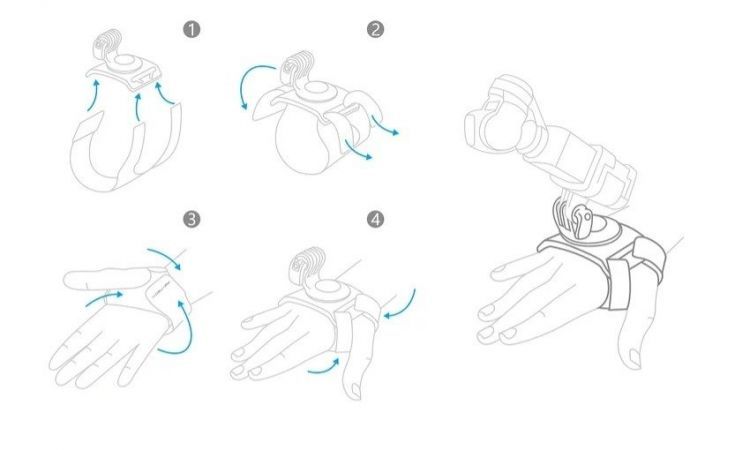 1
2
3
4